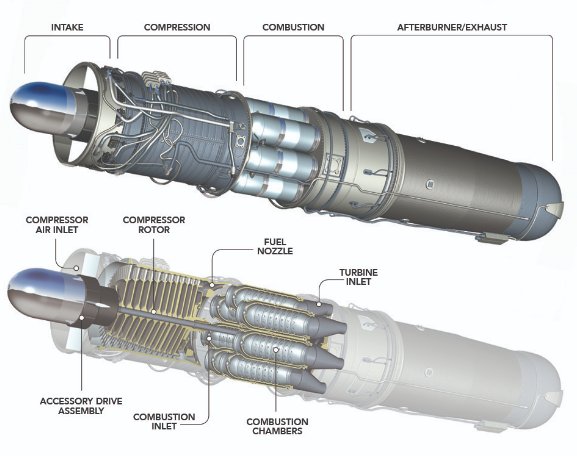 INTAKE
COMPRESSION
COMBUSTION
AFTERBURNER/EXHAUST

COMPRESSOR AIR INLET
COMPRESSOR ROTOR
FUEL NOZZLE
TURBINE INLET
ACCESSORY DRIVE ASSEMBLY
COMBUSTION INLET
COMBUSTION CHAMBERS